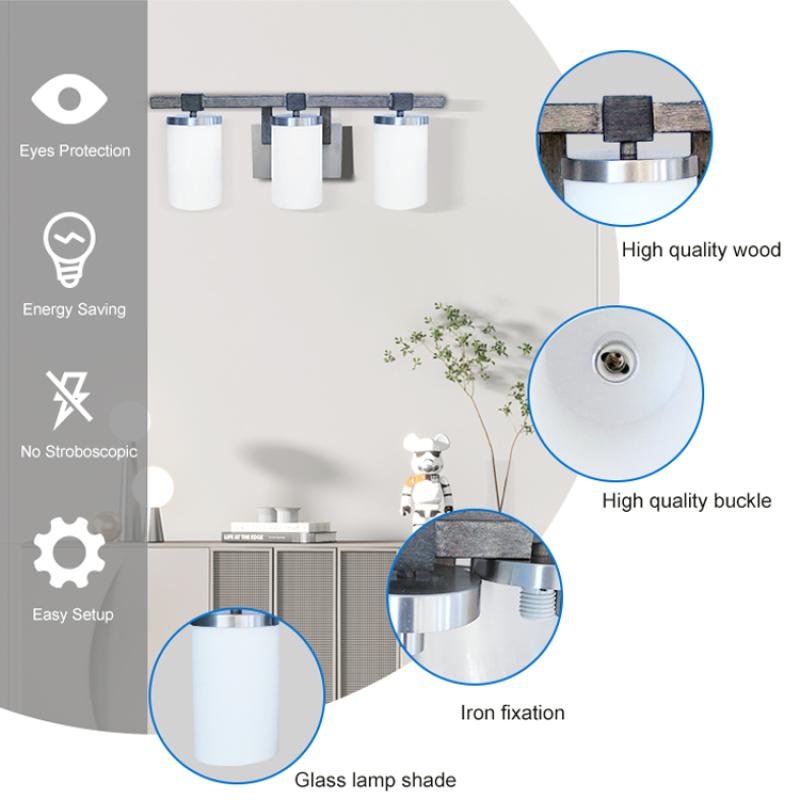 Eyes Protection

Energy Saving

No Stroboscopic

Easy Setup

High quality wood

High quality buckle

Iron fixation

Glass lamp shade